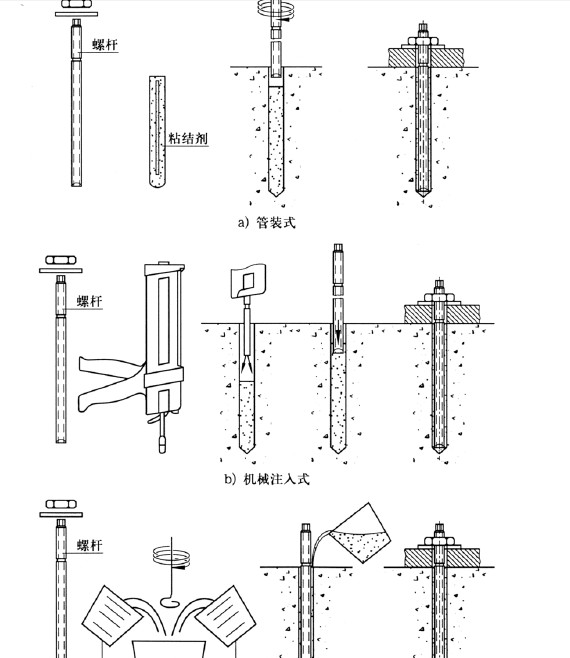 螺杆

粘结剂

a) 管装式

螺杆

b) 机械注入式

螺杆