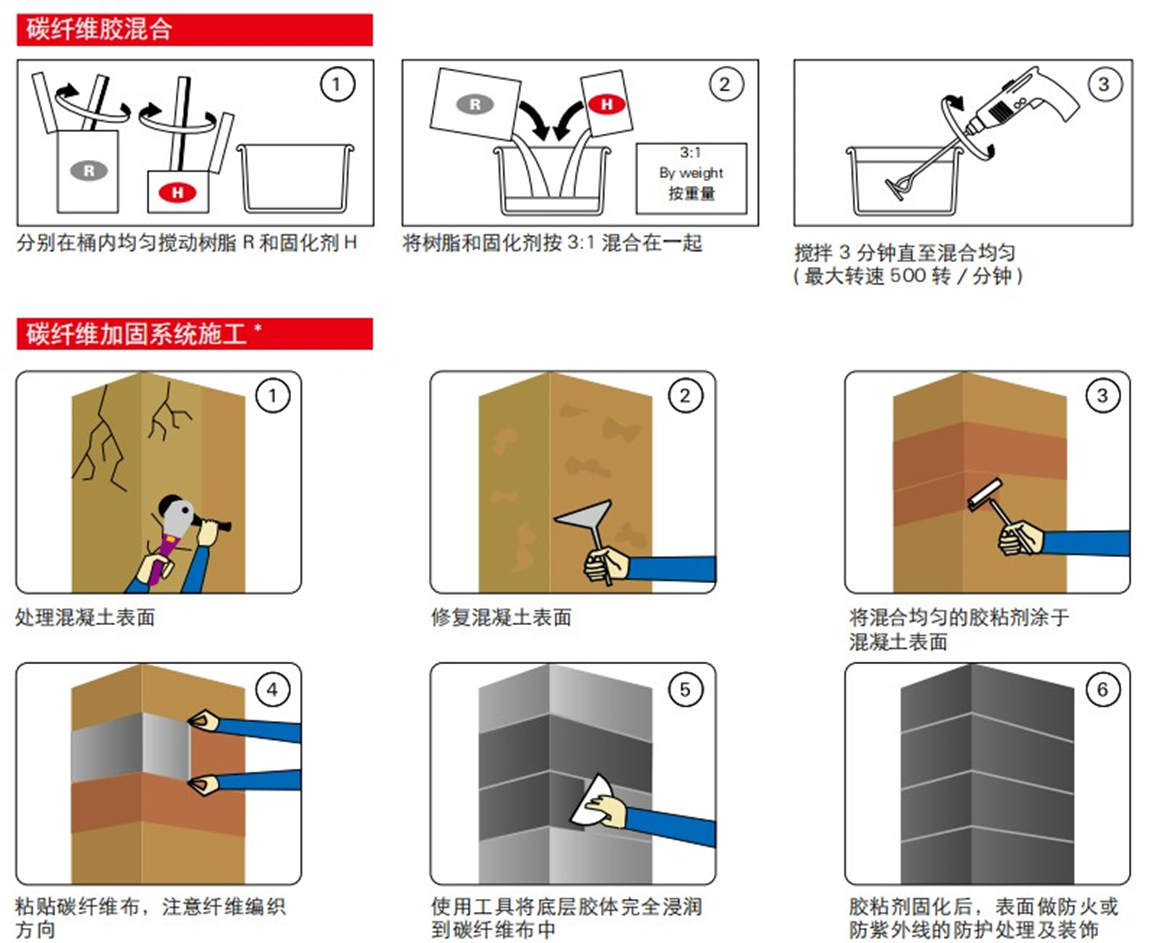 碳纤维胶混合

1

R

H

分别在桶内均匀搅动树脂 R 和固化剂 H

2

R

H

3:1
By weight
按重量

将树脂和固化剂按 3:1 混合在一起

3

搅拌 3 分钟直至混合均匀
( 最大转速 500 转 / 分钟 )

碳纤维加固系统施工 *

1

处理混凝土表面

2

修复混凝土表面

3

将混合均匀的胶粘剂涂于混凝土表面

4

粘贴碳纤维布，注意纤维编织方向

5

使用工具将底层胶体完全浸润到碳纤维布中

6

胶粘剂固化后，表面做防火或防紫外线的防护处理及装饰